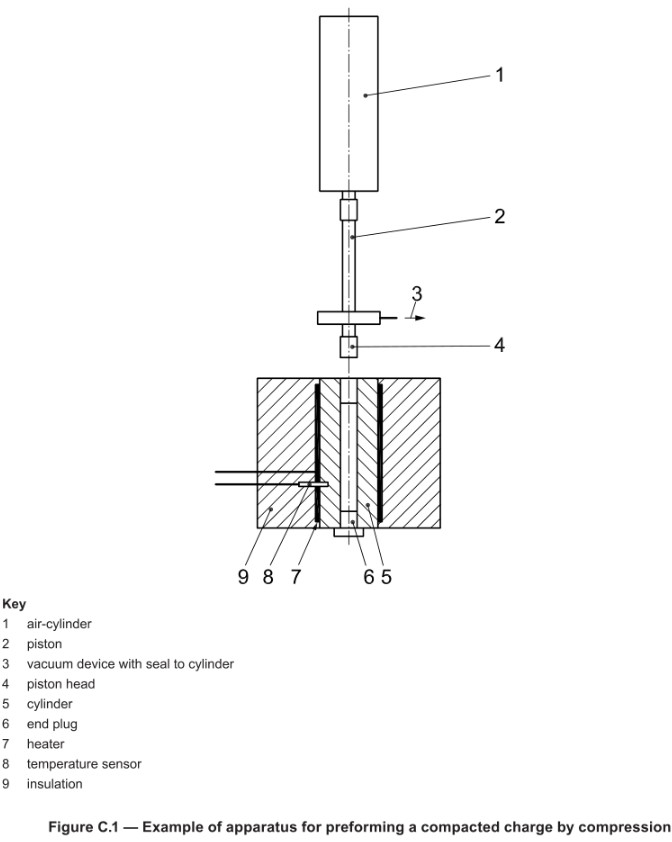 1

2

3

4

9 8 7 6 5

Key
1 air-cylinder
2 piston
3 vacuum device with seal to cylinder
4 piston head
5 cylinder
6 end plug
7 heater
8 temperature sensor
9 insulation

Figure C.1 — Example of apparatus for preforming a compacted charge by compression