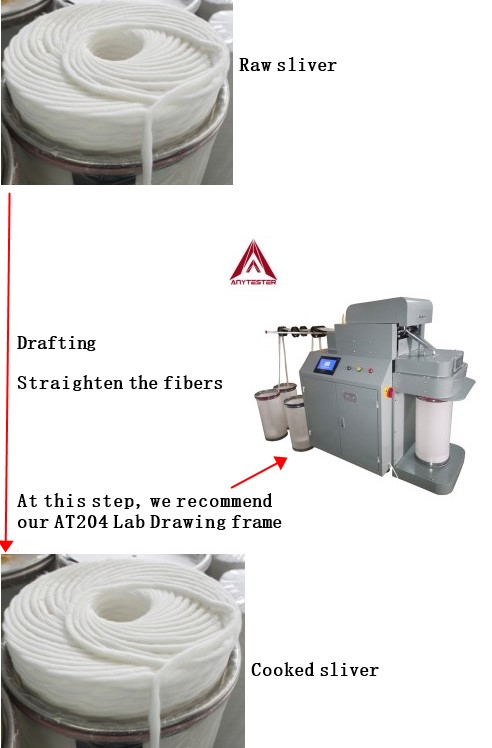 Raw sliver

ANYTESTER

Drafting

Straighten the fibers

At this step, we recommend our AT204 Lab Drawing frame

Cooked sliver